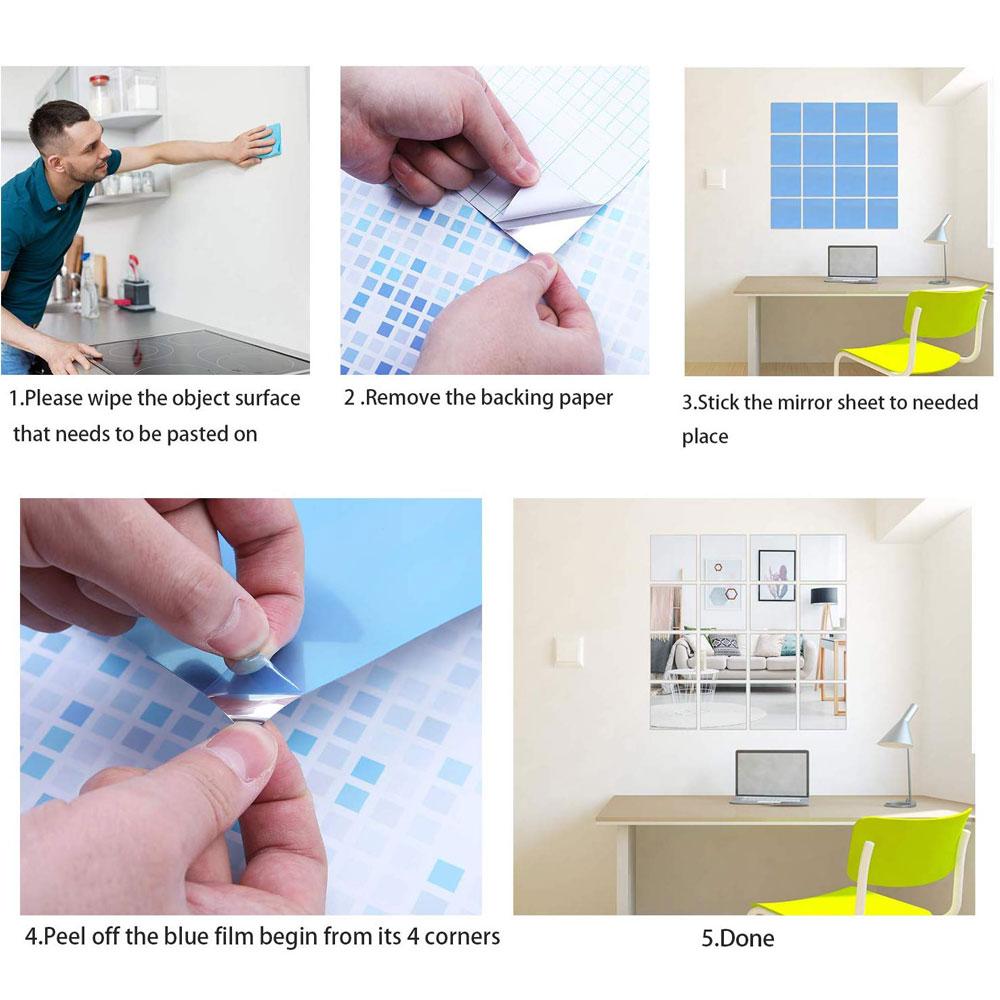 1.Please wipe the object surface that needs to be pasted on

2 .Remove the backing paper

3.Stick the mirror sheet to needed place

4.Peel off the blue film begin from its 4 corners

5.Done